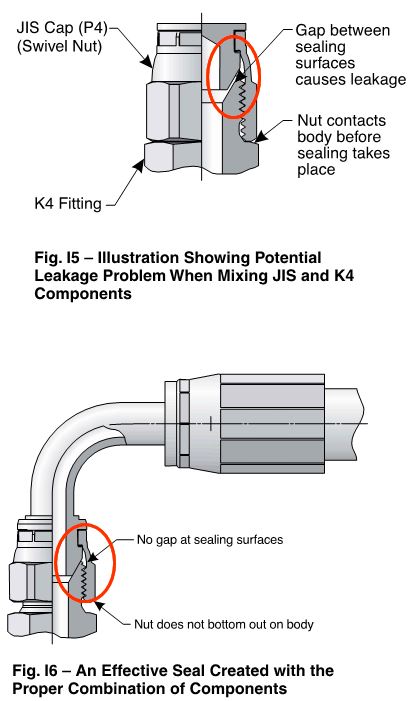 JIS Cap (P4) (Swivel Nut)

Gap between sealing surfaces causes leakage

Nut contacts body before sealing takes place

K4 Fitting

Fig. I5 – Illustration Showing Potential Leakage Problem When Mixing JIS and K4 Components

No gap at sealing surfaces

Nut does not bottom out on body

Fig. I6 – An Effective Seal Created with the Proper Combination of Components